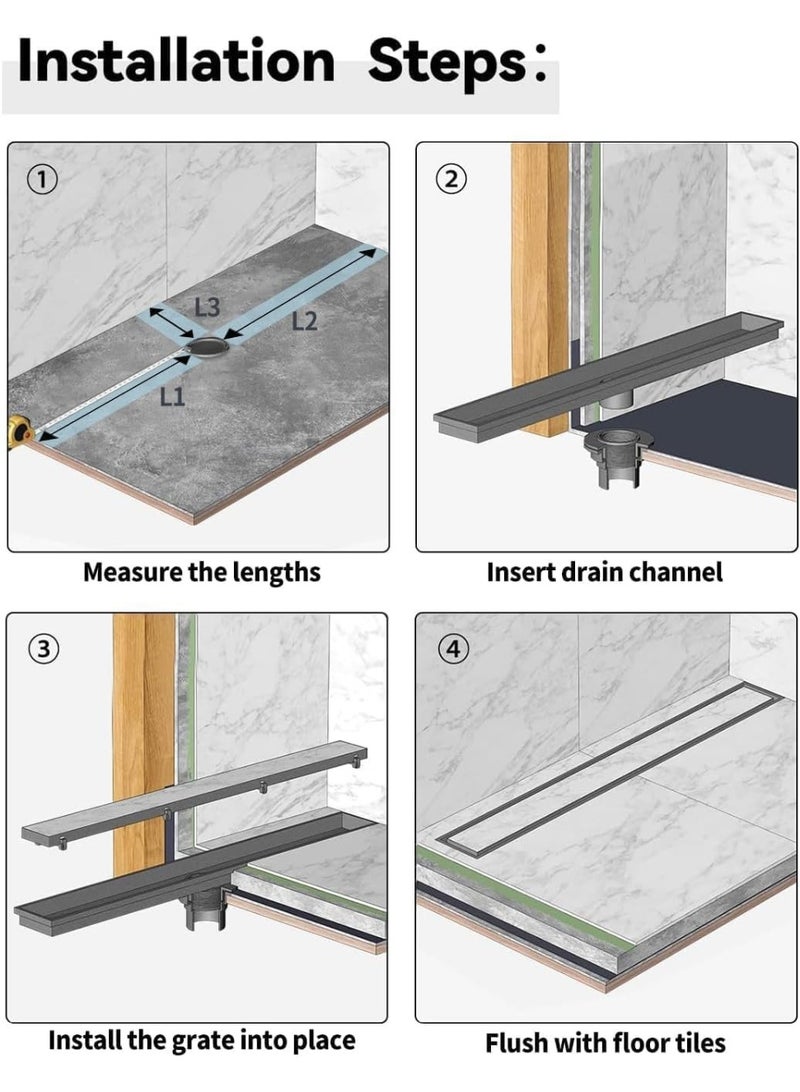 Installation Steps:

①

L3

L2

L1

Measure the lengths

②

Insert drain channel

③

Install the grate into place

④

Flush with floor tiles